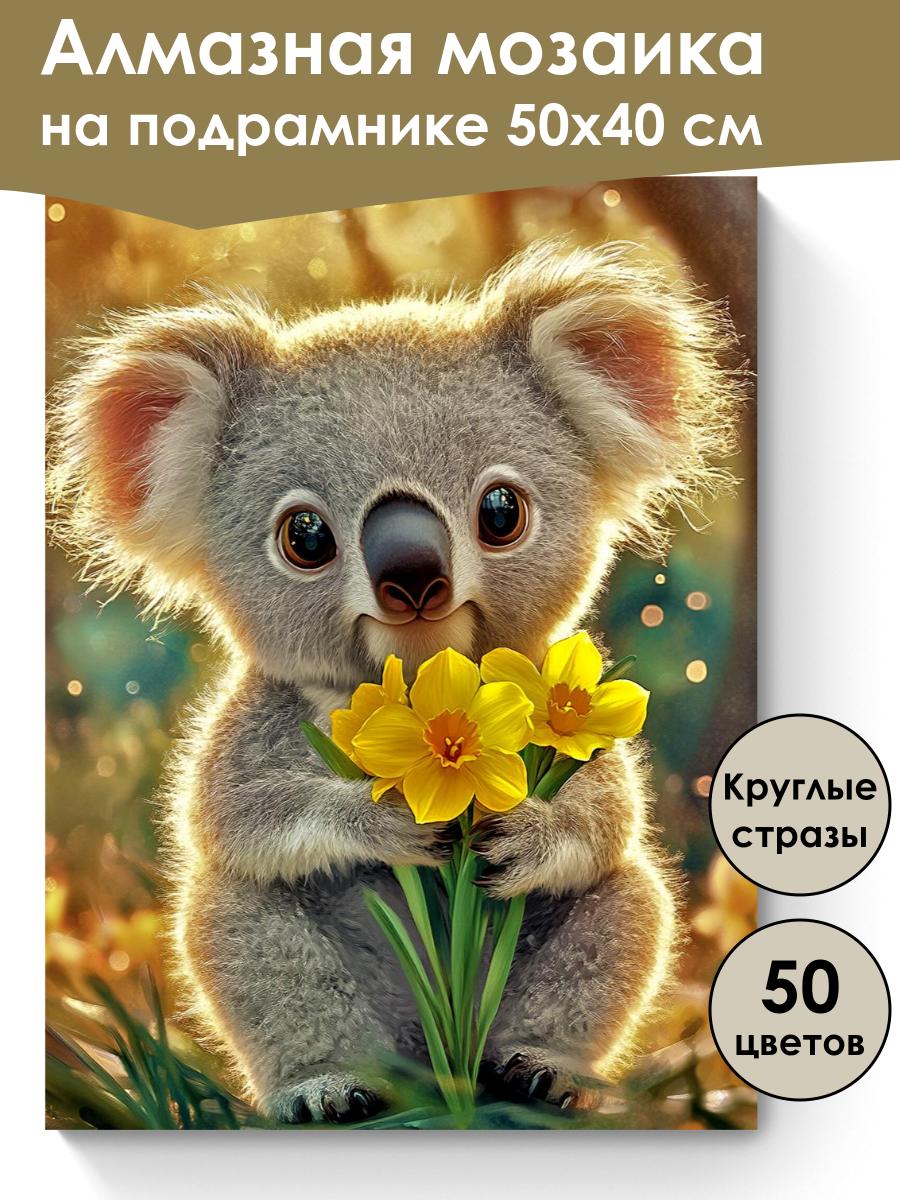 Алмазная мозаика
на подрамнике 50х40 см

Круглые
стразы

50
цветов