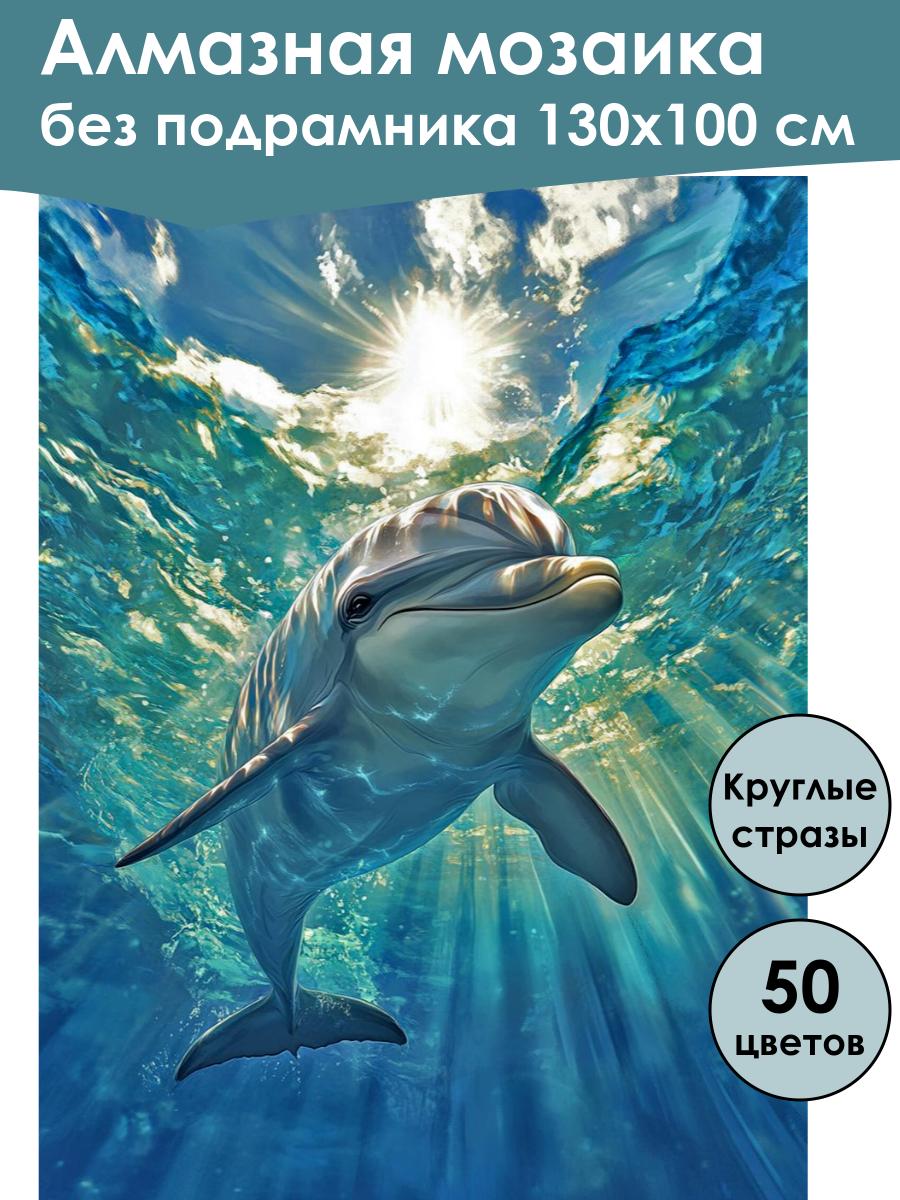 Алмазная мозаика
без подрамника 130х100 см

Круглые стразы

50 цветов