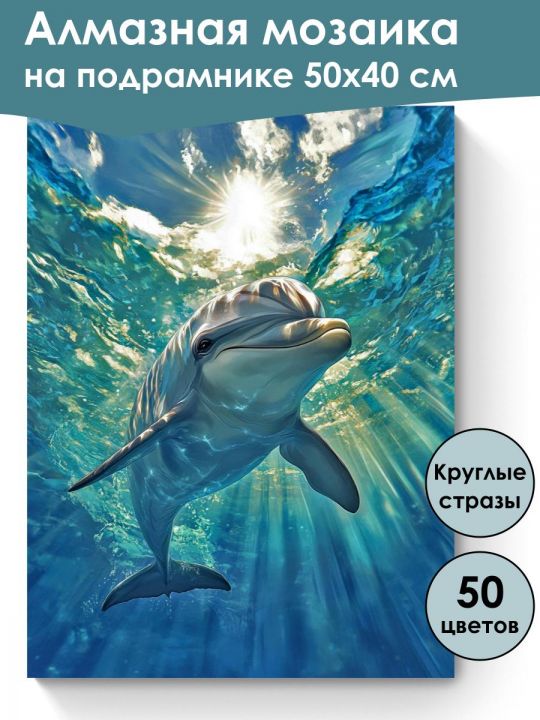 Алмазная мозаика
на подрамнике 50х40 см

Круглые стразы

50 цветов