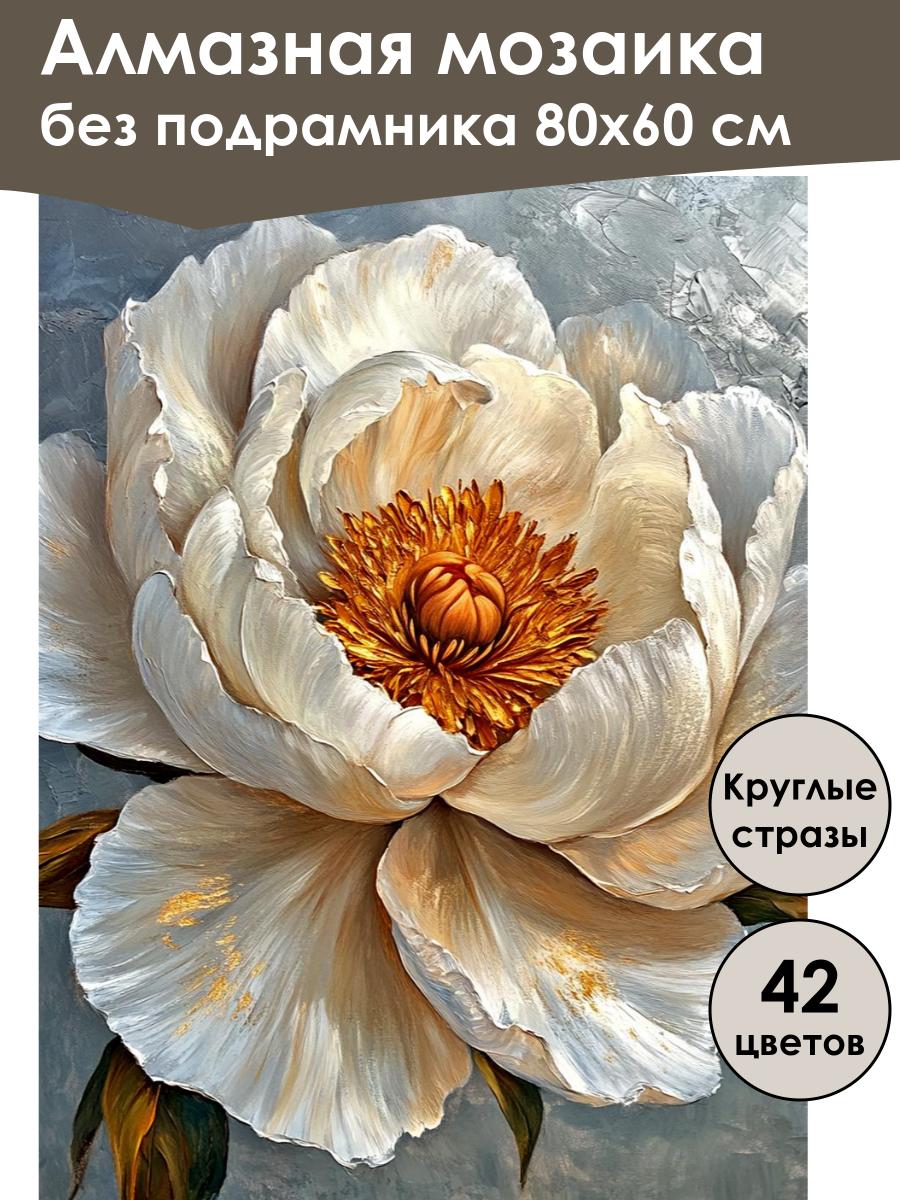 Алмазная мозаика
без подрамника 80х60 см

Круглые стразы

42 цветов