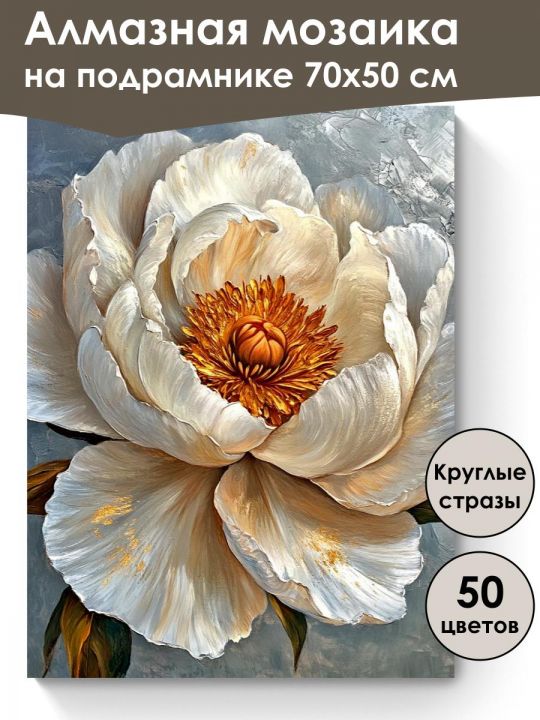 Алмазная мозаика на подрамнике 70х50 см

Круглые стразы

50 цветов