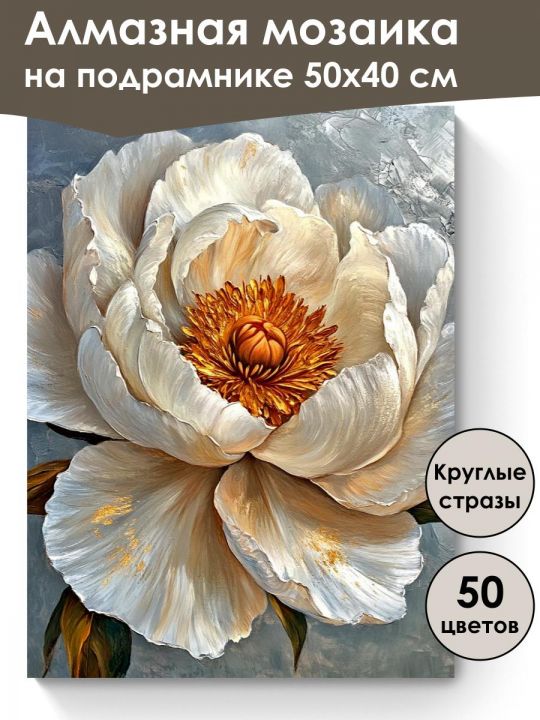 Алмазная мозаика на подрамнике 50х40 см

Круглые стразы

50 цветов