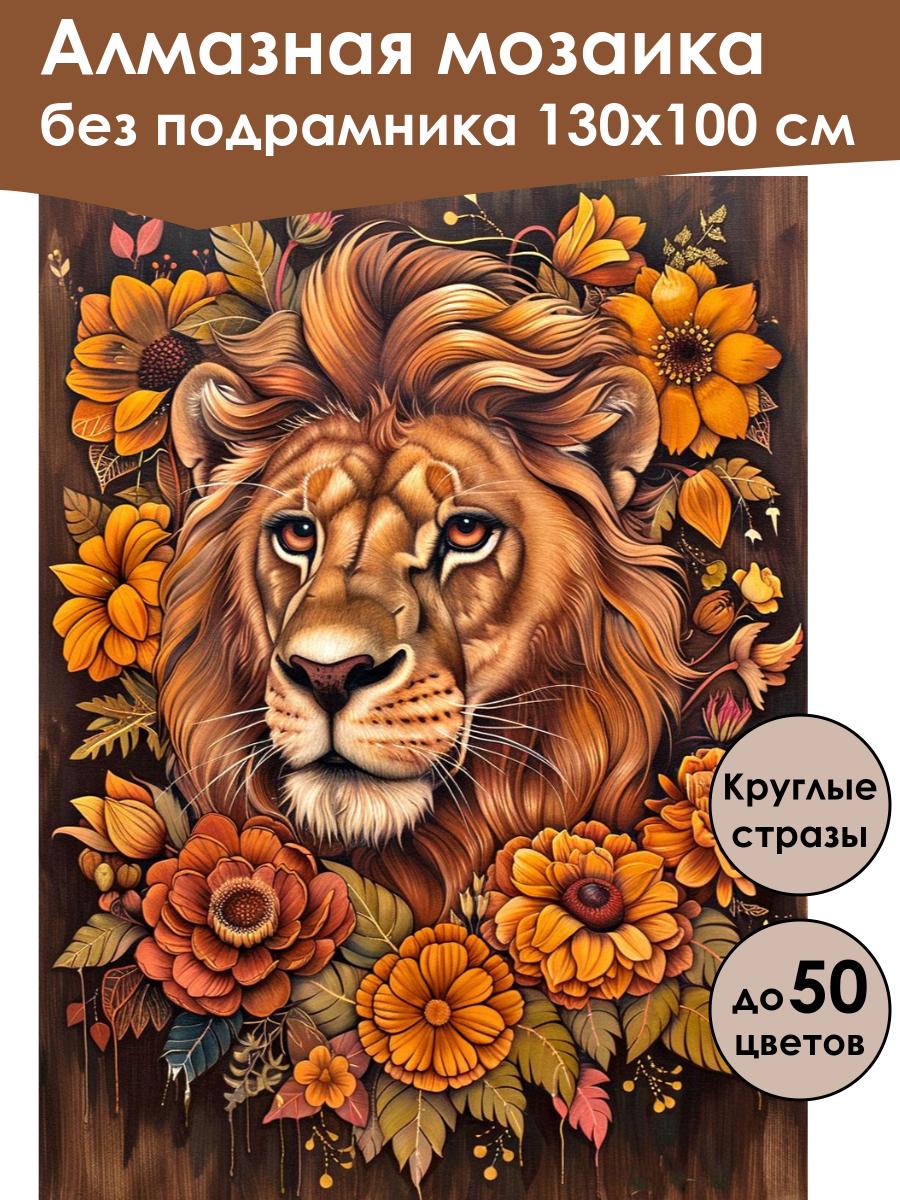 Алмазная мозаика
без подрамника 130х100 см

Круглые стразы

до 50 цветов