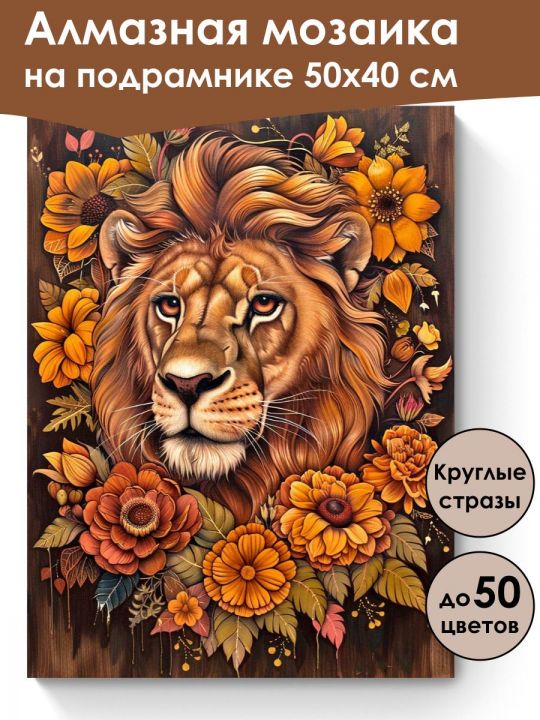 Алмазная мозаика на подрамнике 50х40 см

Круглые стразы

до 50 цветов