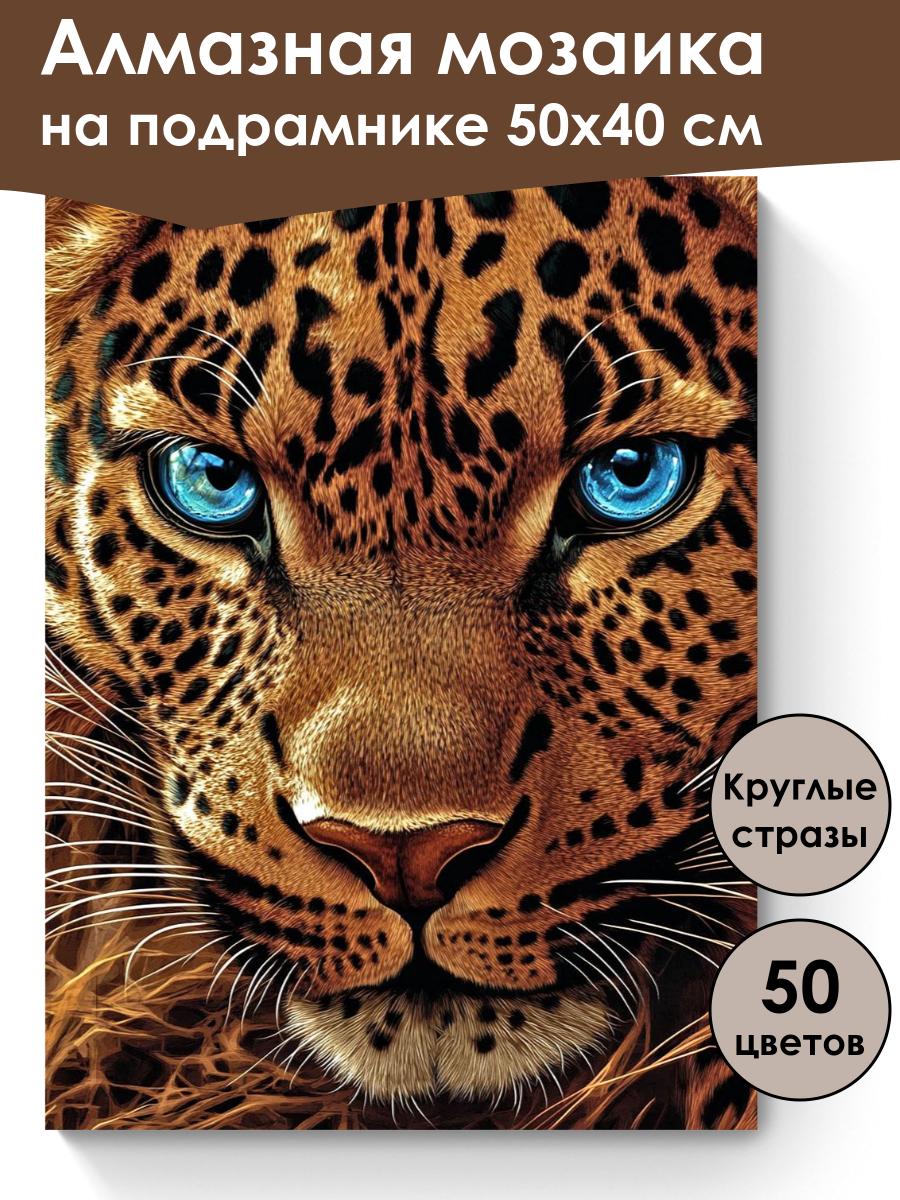 Алмазная мозаика на подрамнике 50х40 см

Круглые стразы

50 цветов