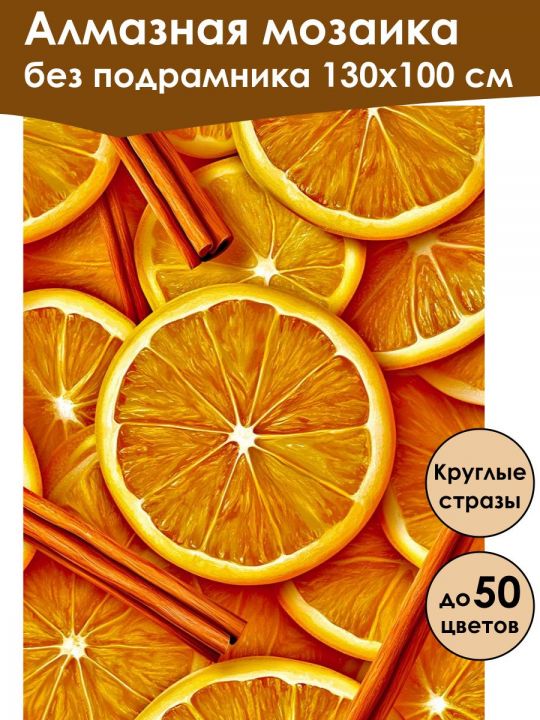 Алмазная мозаика без подрамника 130х100 см

Круглые стразы

до 50 цветов