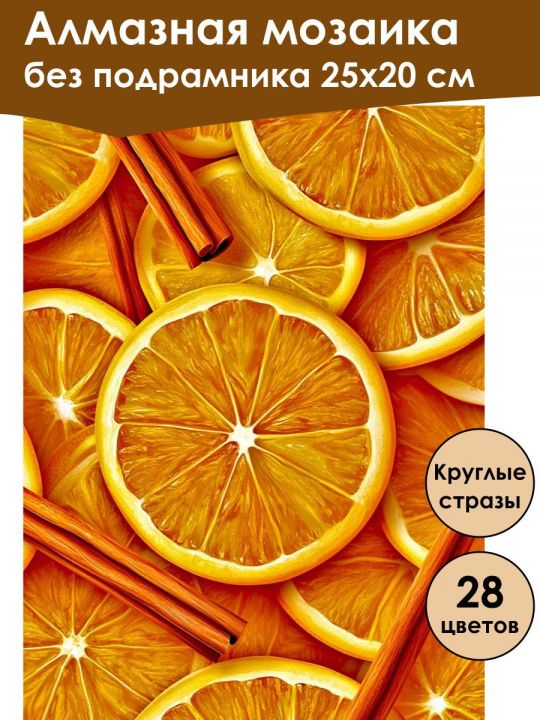 Алмазная мозаика
без подрамника 25х20 см

Круглые стразы

28 цветов