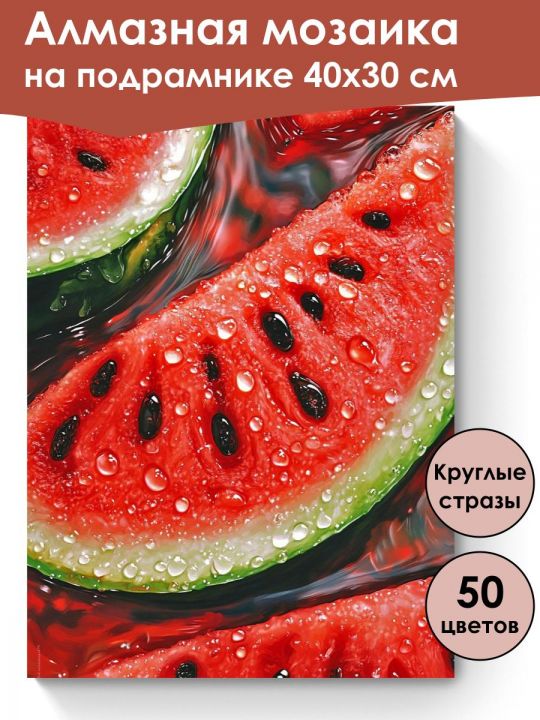 Алмазная мозаика на подрамнике 40х30 см

Круглые стразы

50 цветов