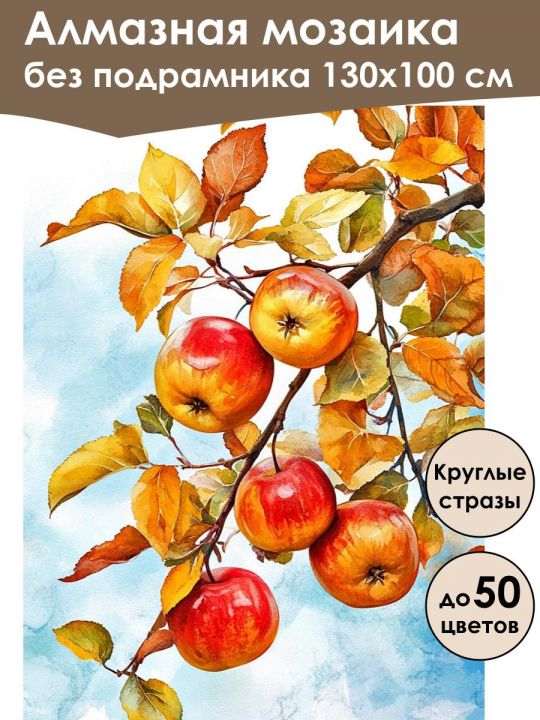 Алмазная мозаика
без подрамника 130х100 см

Круглые стразы

до 50 цветов