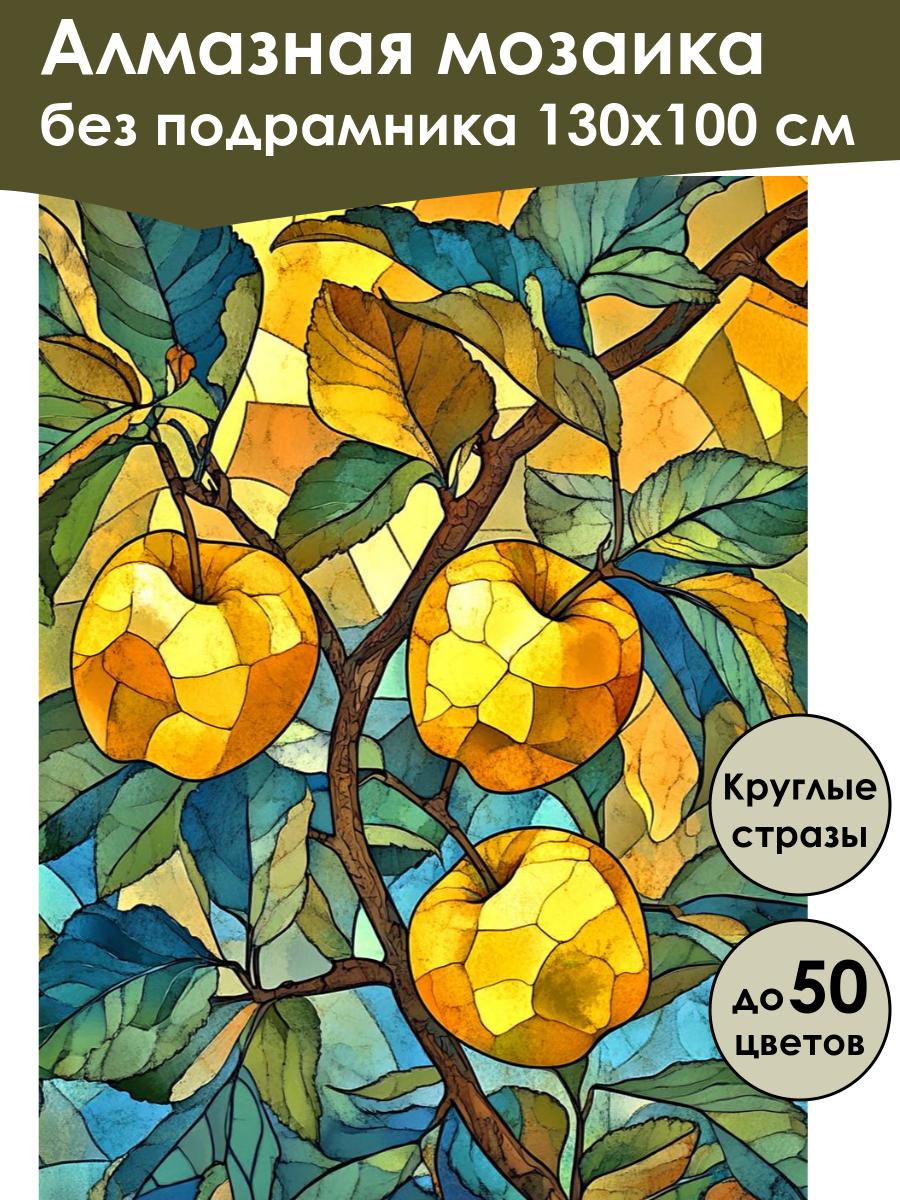 Алмазная мозаика
без подрамника 130х100 см

Круглые стразы

до 50 цветов