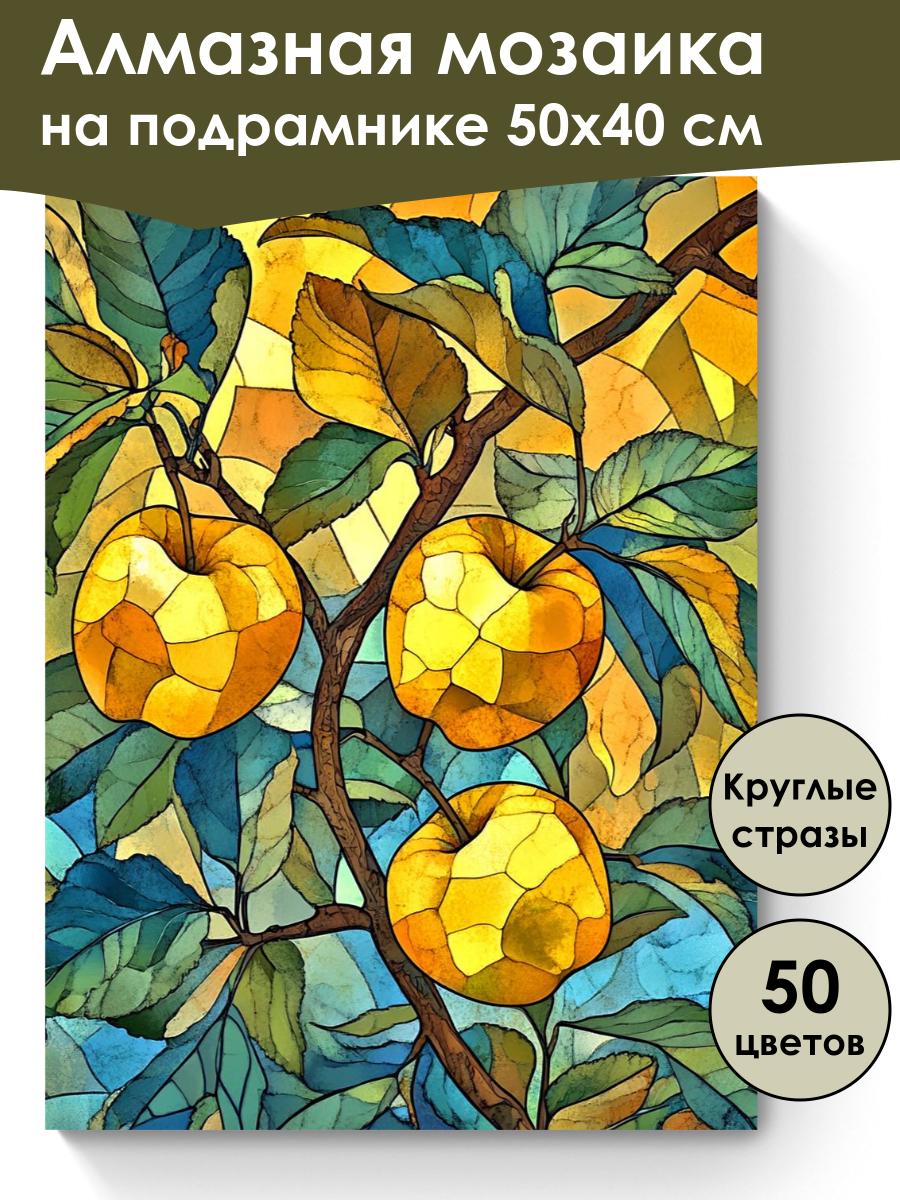 Алмазная мозаика на подрамнике 50х40 см

Круглые стразы

50 цветов