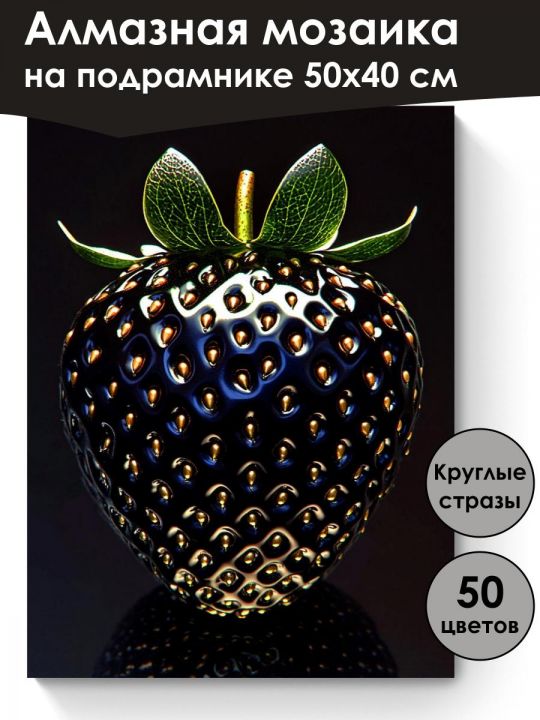 Алмазная мозаика
на подрамнике 50х40 см

Круглые стразы

50 цветов