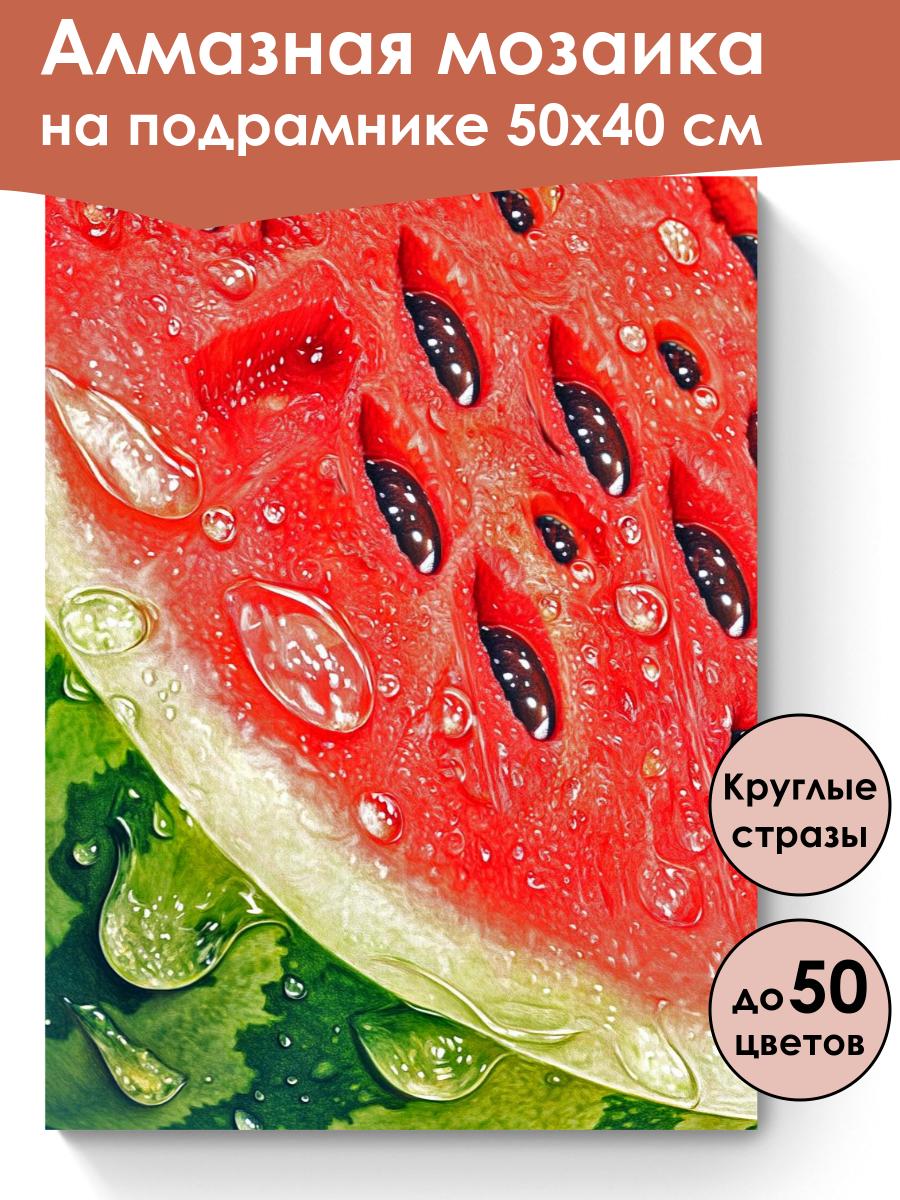 Алмазная мозаика на подрамнике 50х40 см

Круглые стразы

до 50 цветов