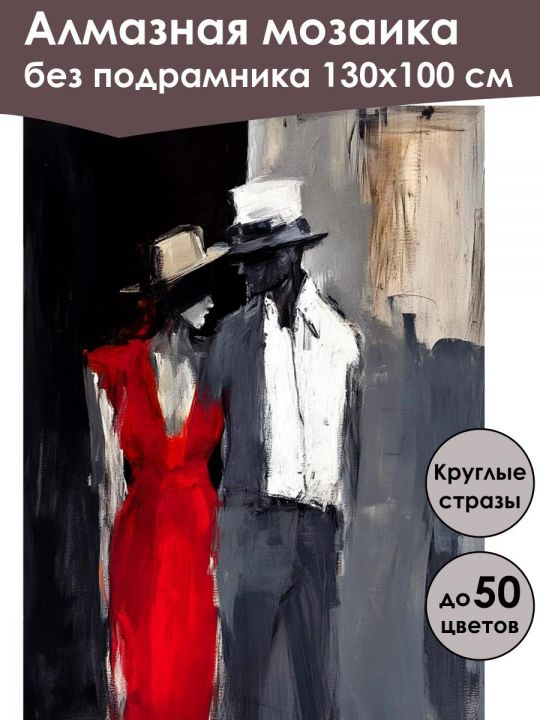 Алмазная мозаика
без подрамника 130х100 см

Круглые стразы

до 50 цветов