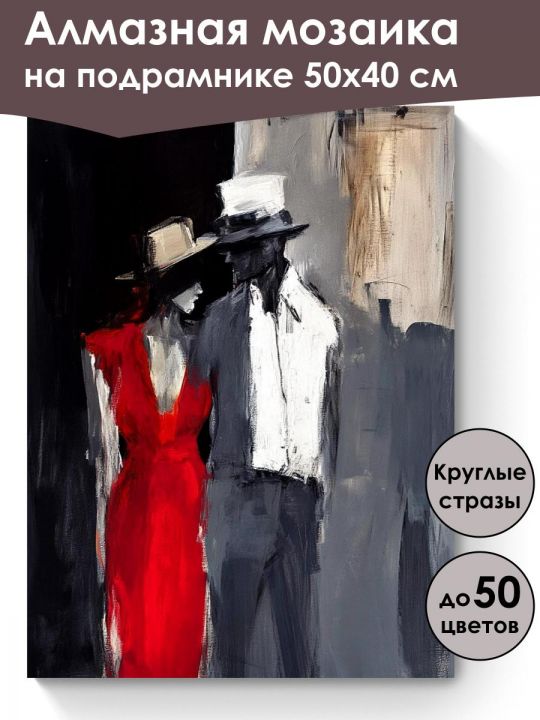 Алмазная мозаика
на подрамнике 50х40 см

Круглые стразы

до 50 цветов