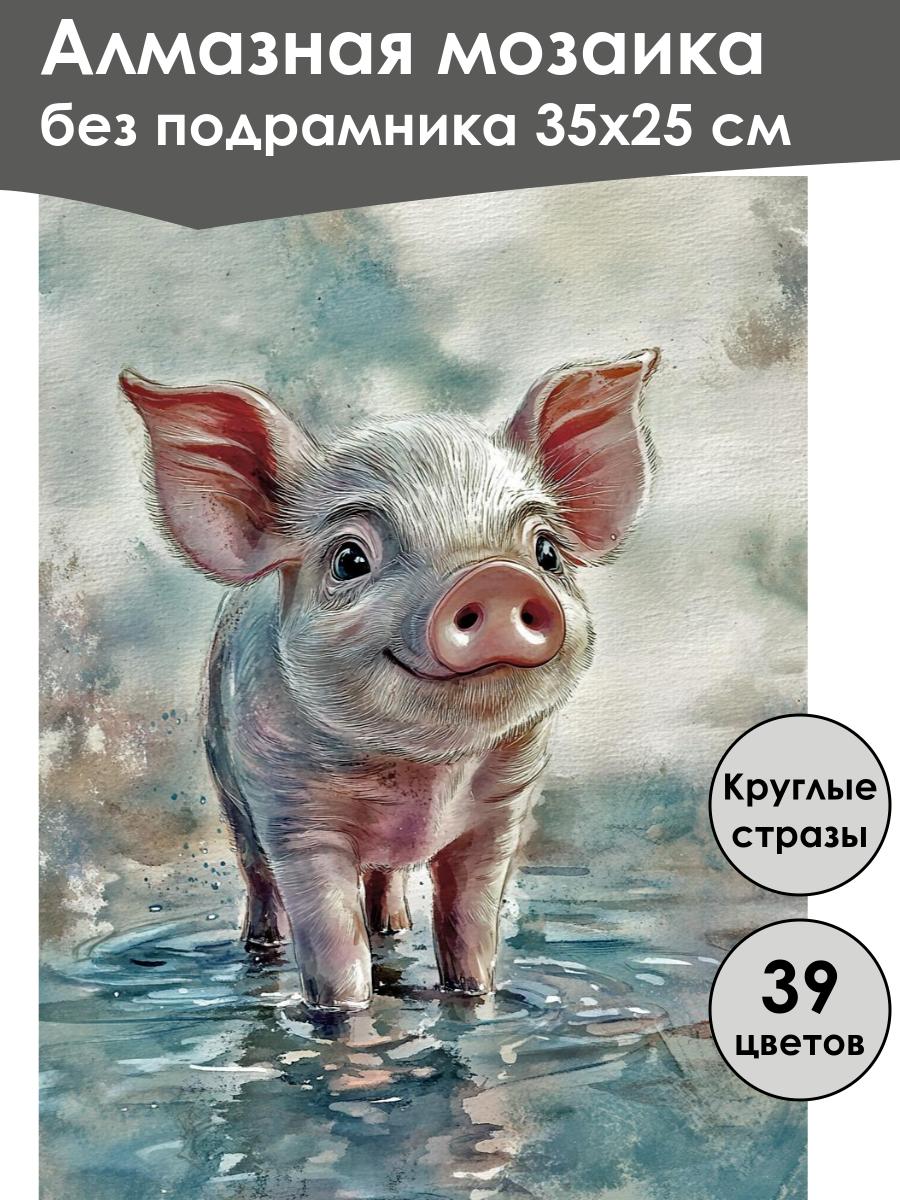 Алмазная мозаика
без подрамника 35х25 см

Круглые стразы

39 цветов