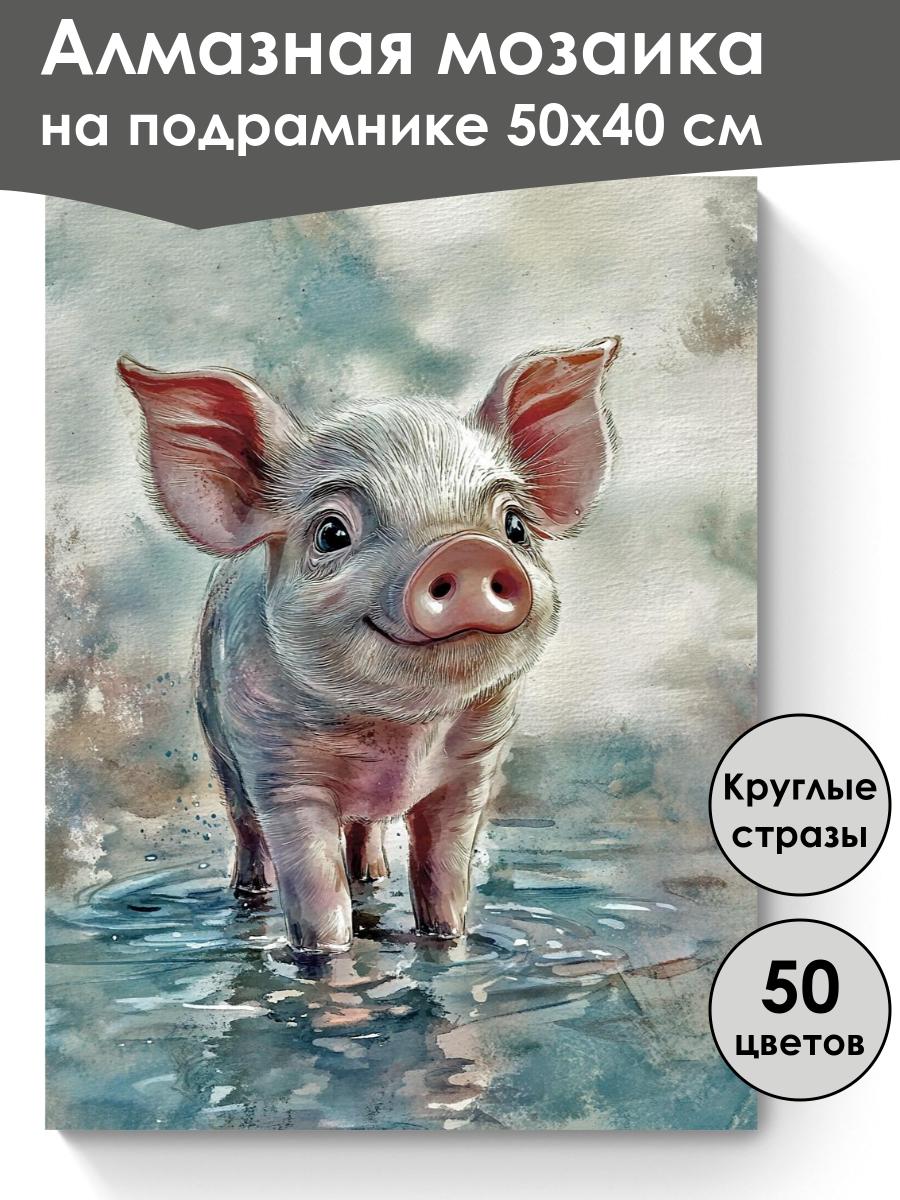 Алмазная мозаика на подрамнике 50х40 см

Круглые стразы

50 цветов