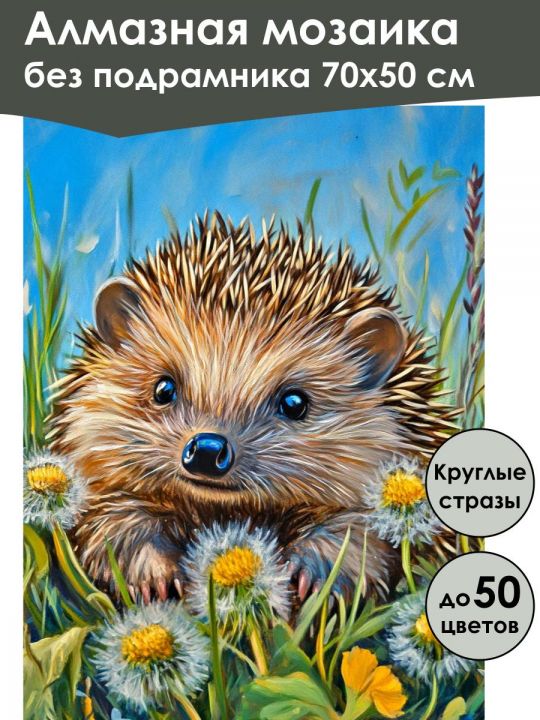 Алмазная мозаика
без подрамника 70х50 см

Круглые стразы

до 50 цветов