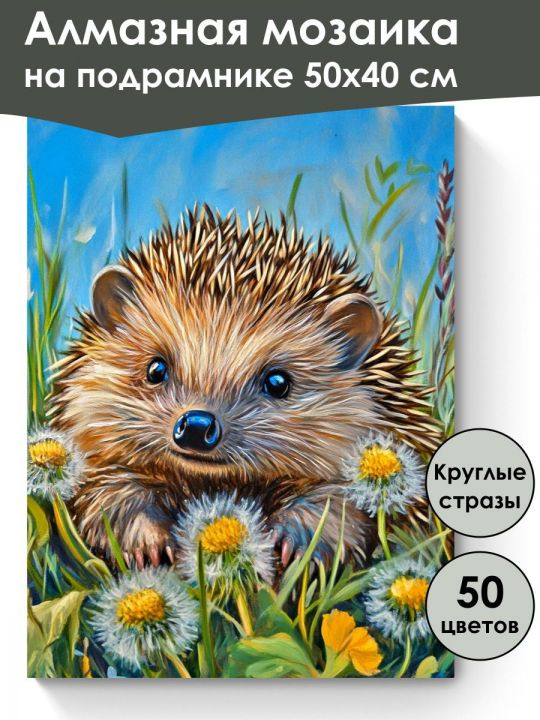 Алмазная мозаика
на подрамнике 50х40 см

Круглые стразы

50 цветов