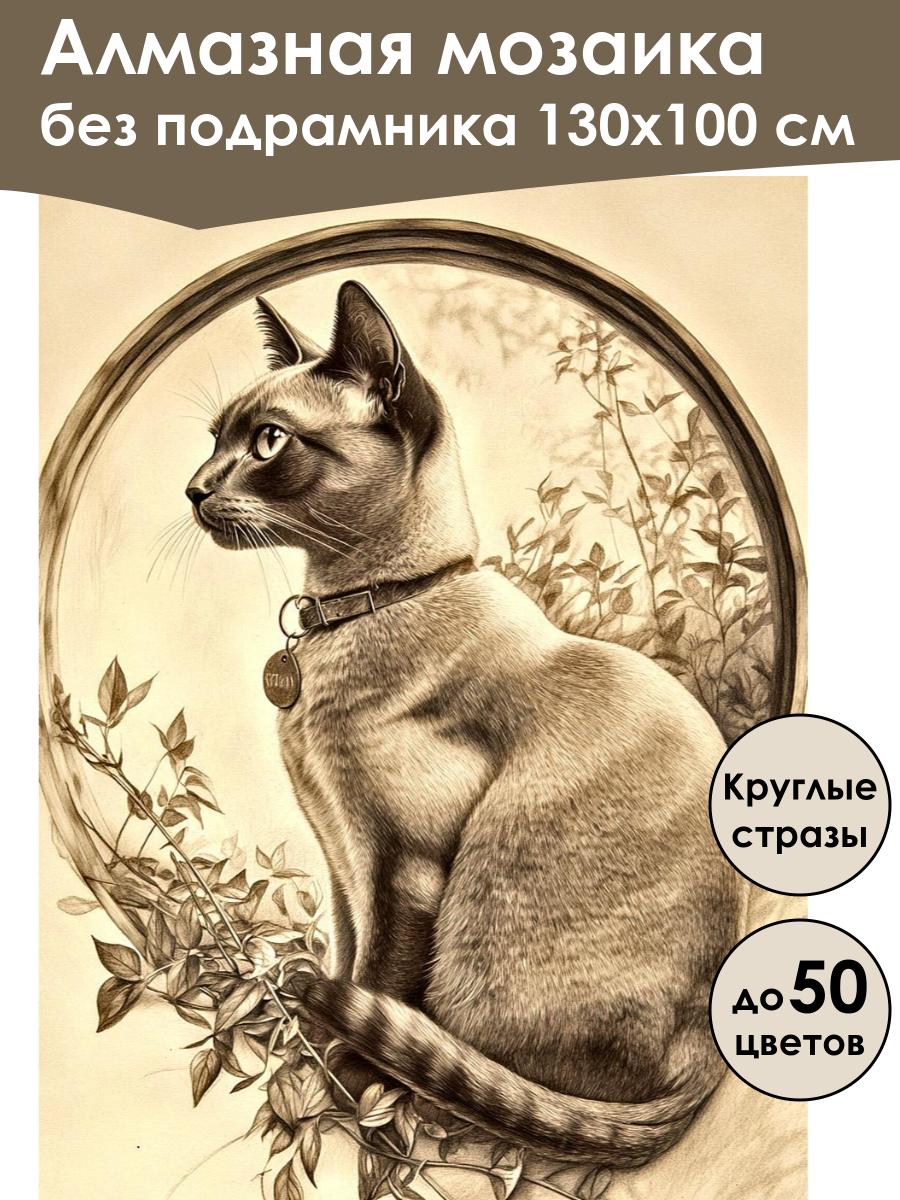 Алмазная мозаика
без подрамника 130х100 см

Круглые стразы

до 50 цветов