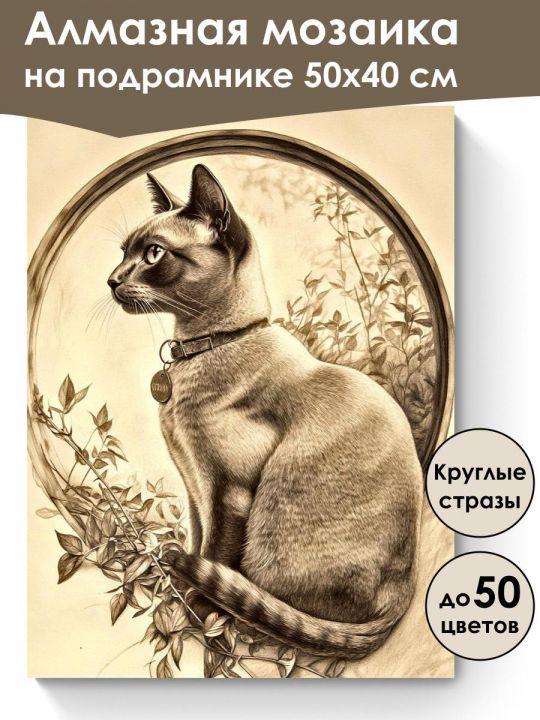 Алмазная мозаика на подрамнике 50х40 см

Круглые стразы

до 50 цветов