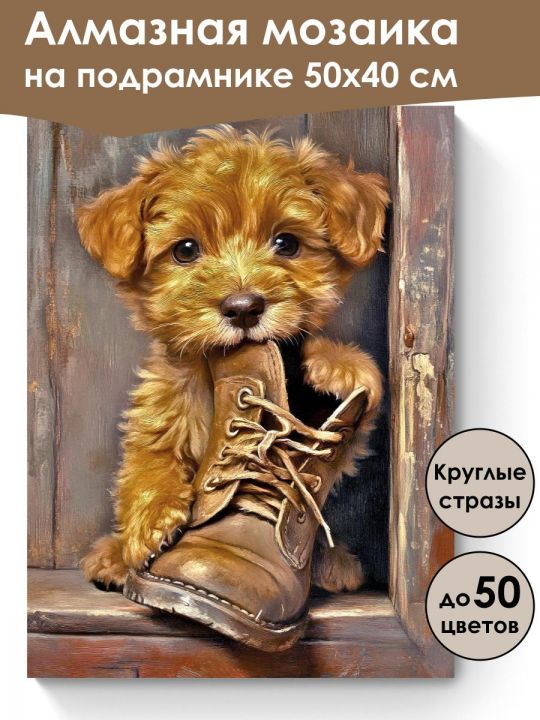 Алмазная мозаика
на подрамнике 50х40 см

Круглые стразы

до 50 цветов