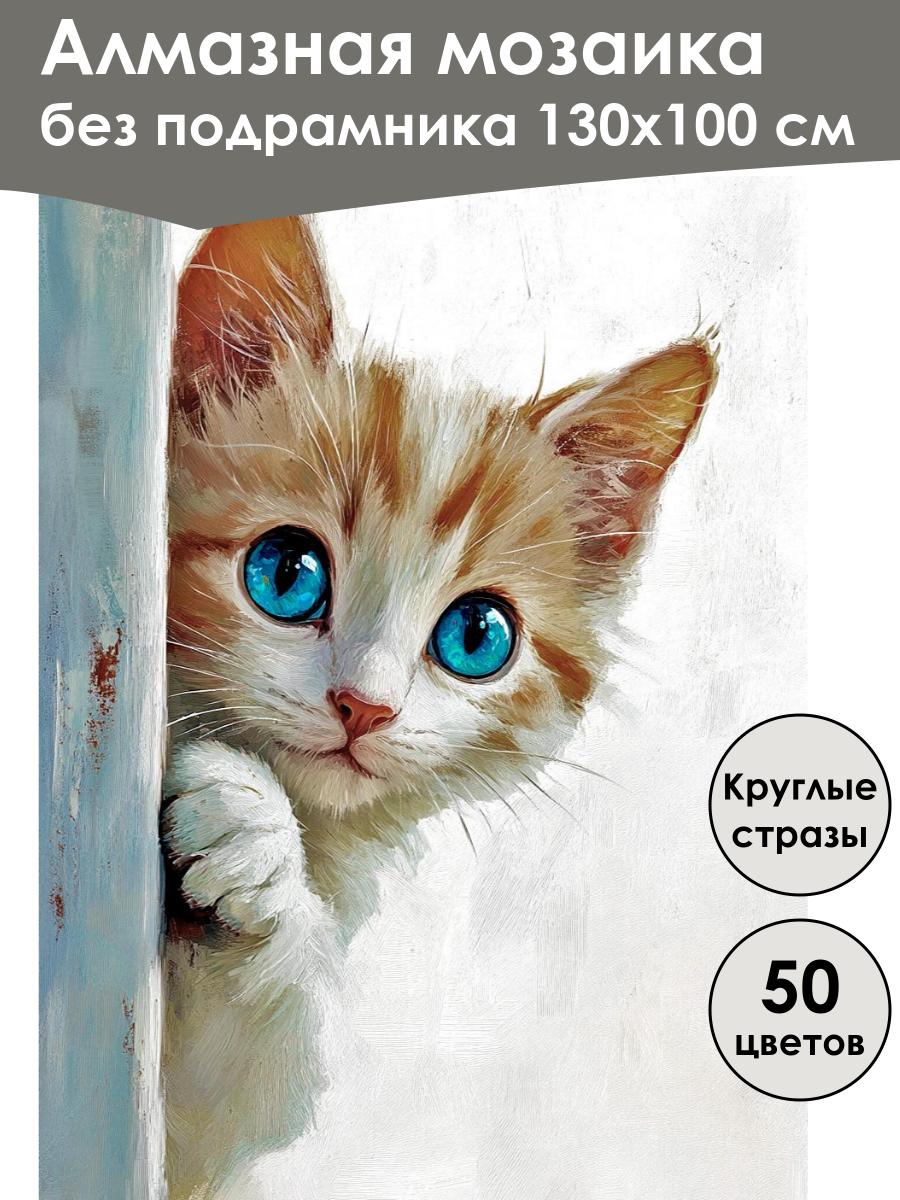 Алмазная мозаика
без подрамника 130х100 см

Круглые стразы

50 цветов