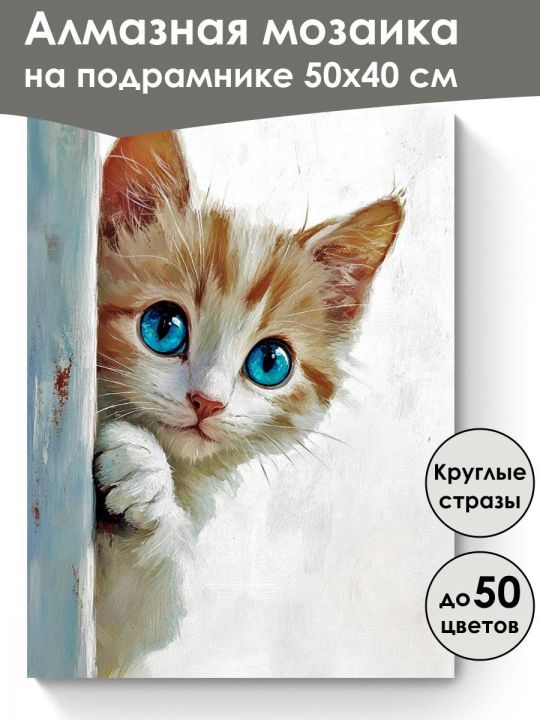 Алмазная мозаика
на подрамнике 50х40 см

Круглые стразы

до 50 цветов