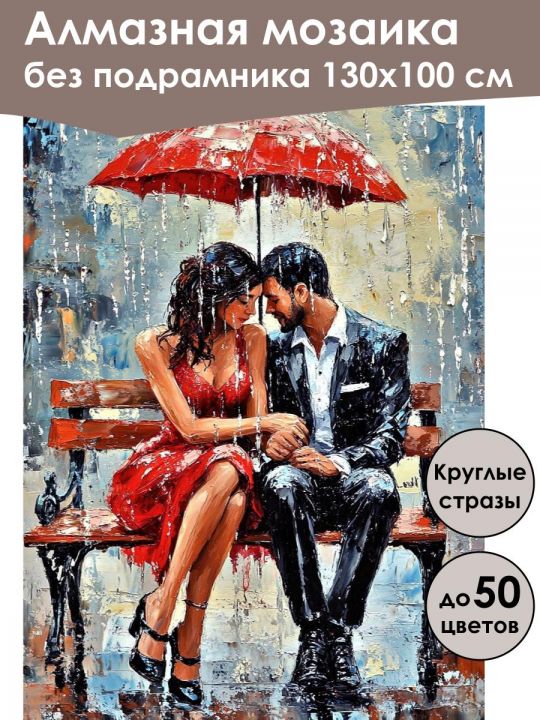 Алмазная мозаика
без подрамника 130х100 см

Круглые стразы

до 50 цветов