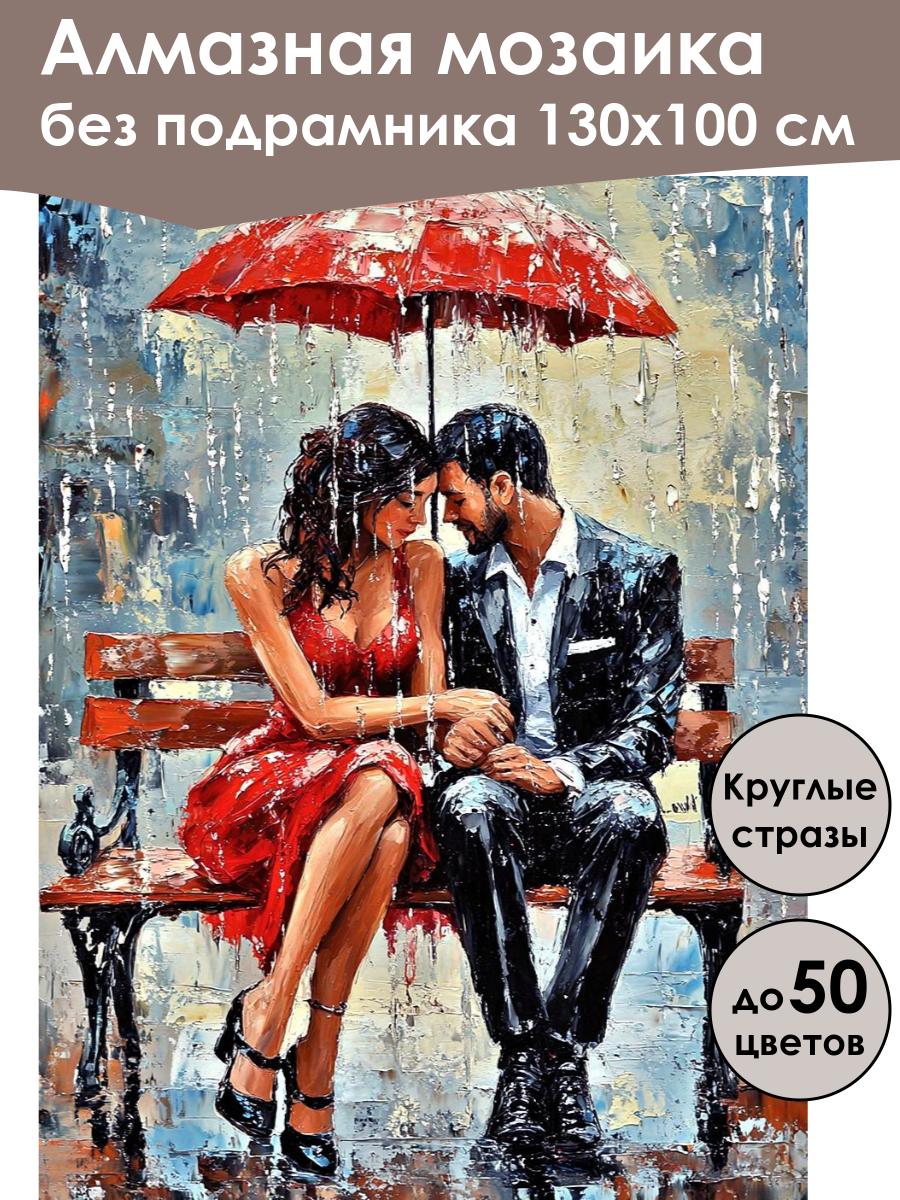 Алмазная мозаика
без подрамника 130х100 см

Круглые стразы

до 50 цветов