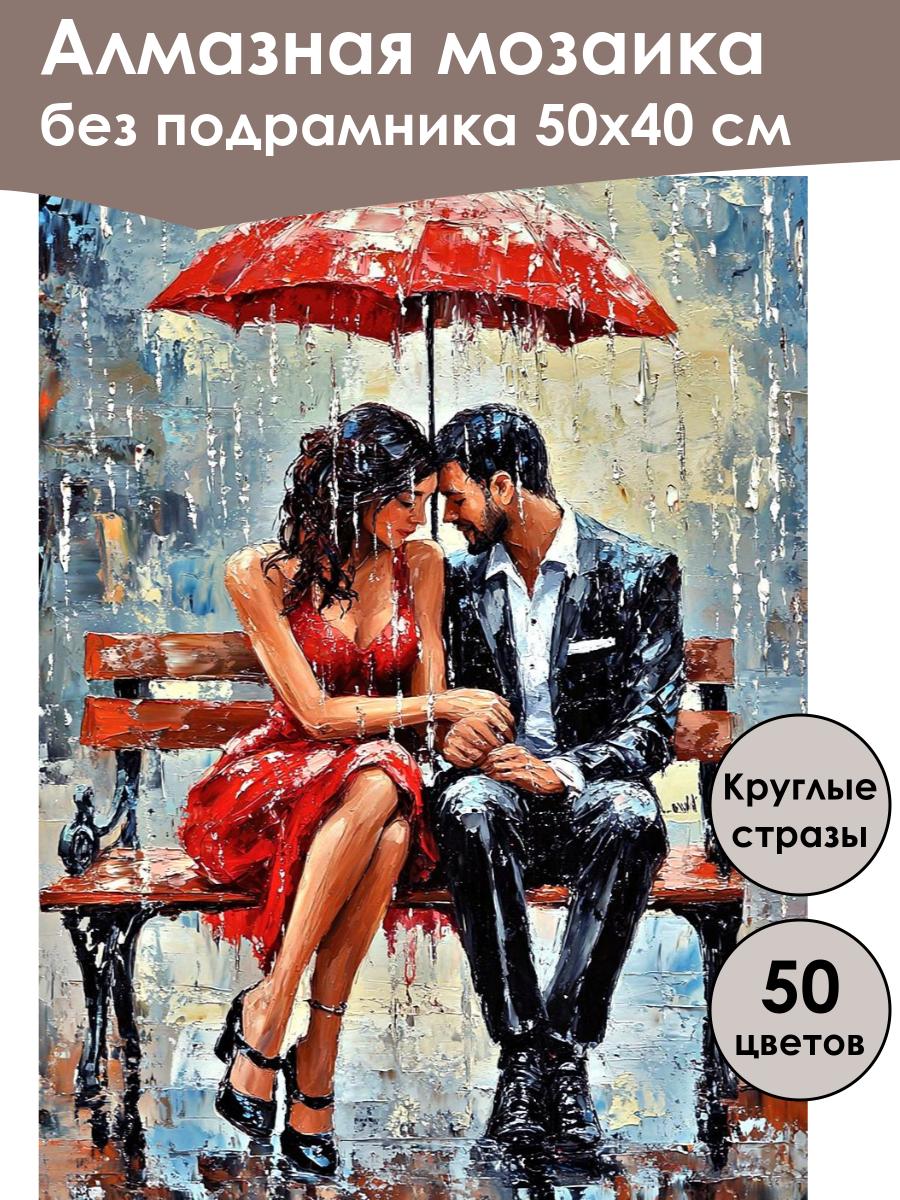 Алмазная мозаика
без подрамника 50х40 см

Круглые
стразы

50
цветов