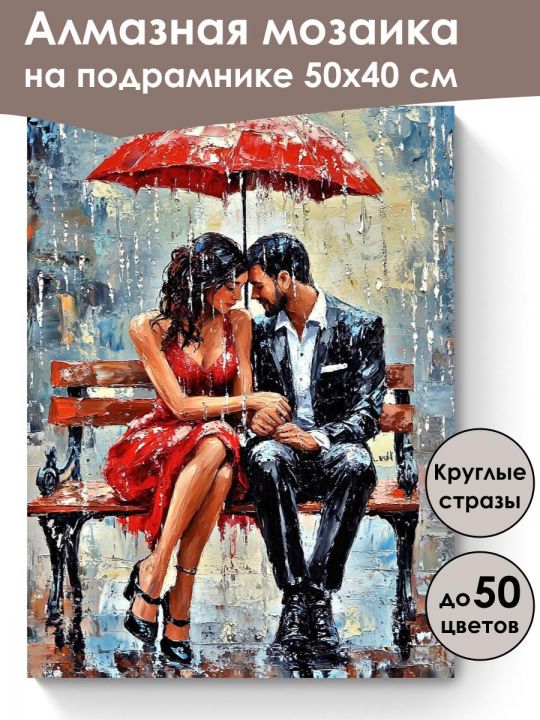 Алмазная мозаика
на подрамнике 50х40 см

Круглые стразы

до 50 цветов