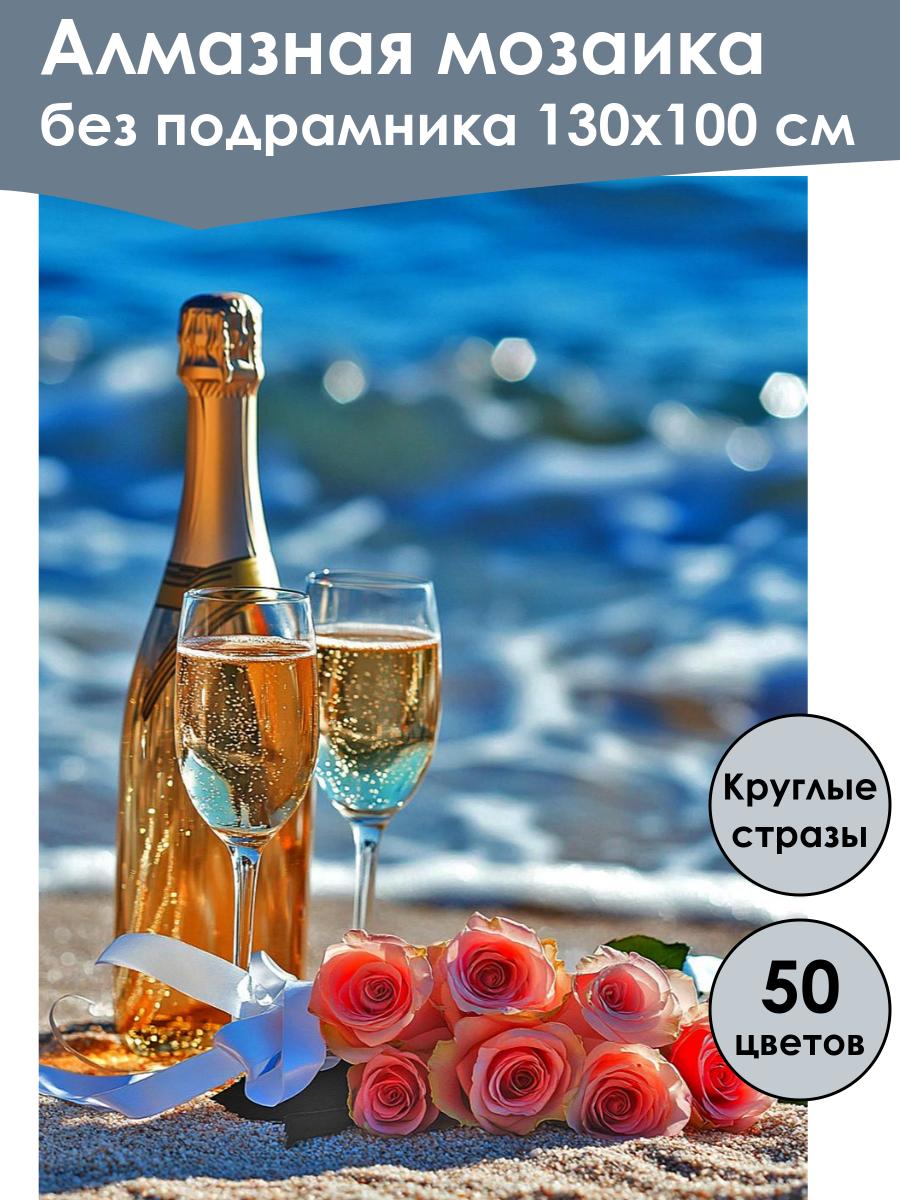 Алмазная мозаика
без подрамника 130х100 см

Круглые стразы

50 цветов