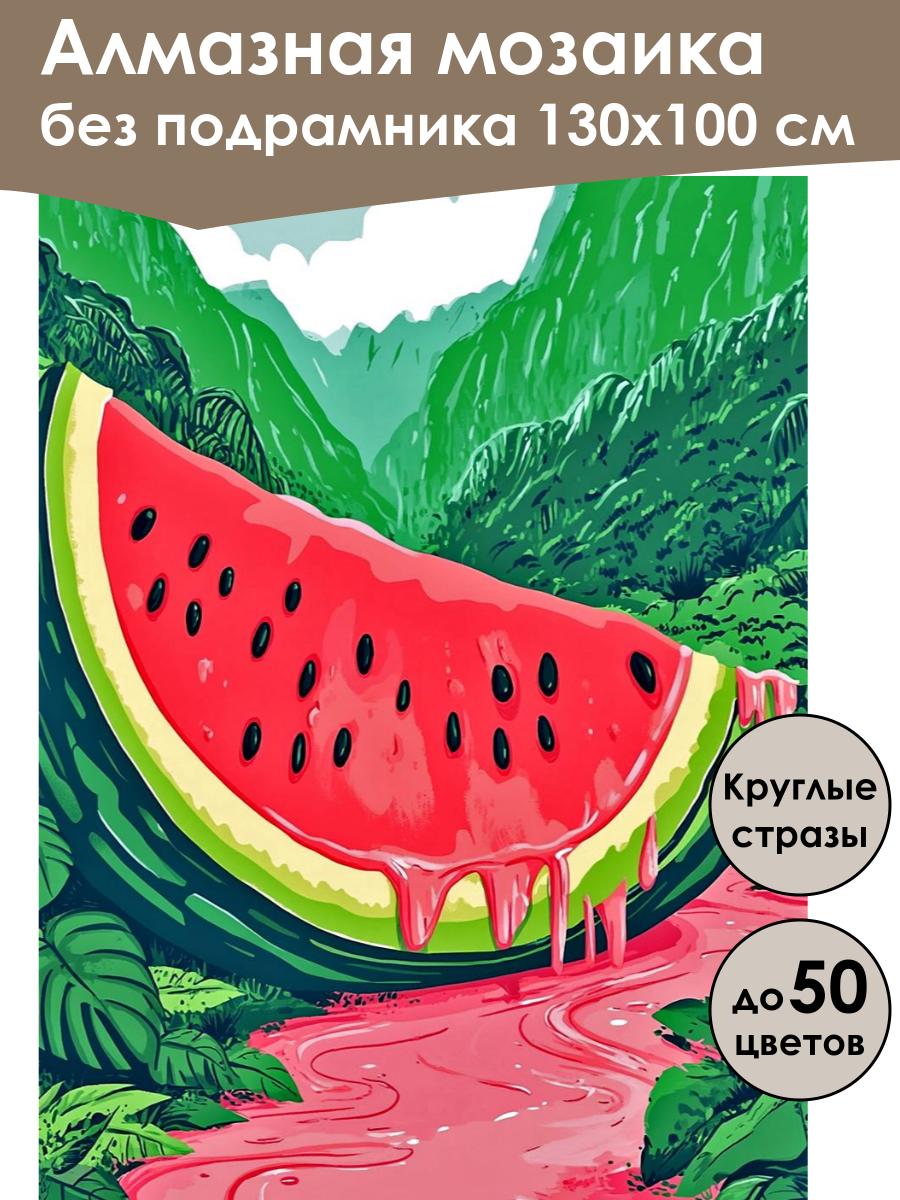 Алмазная мозаика
без подрамника 130х100 см

Круглые стразы

до 50 цветов