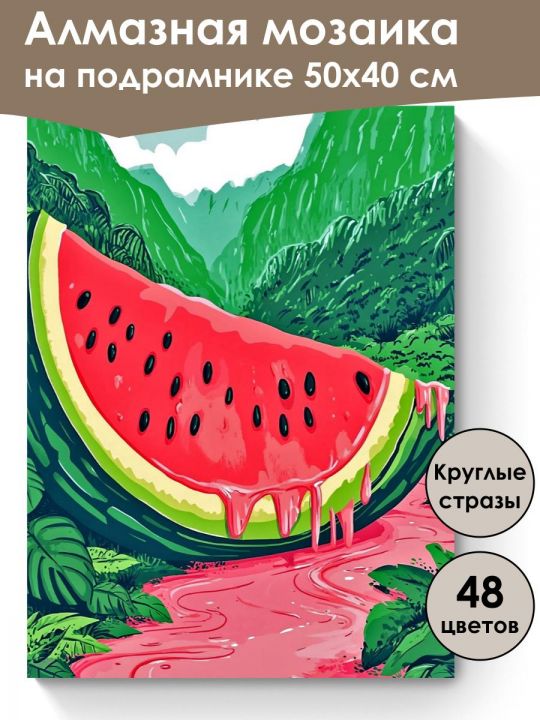 Алмазная мозаика
на подрамнике 50х40 см

Круглые стразы

48 цветов