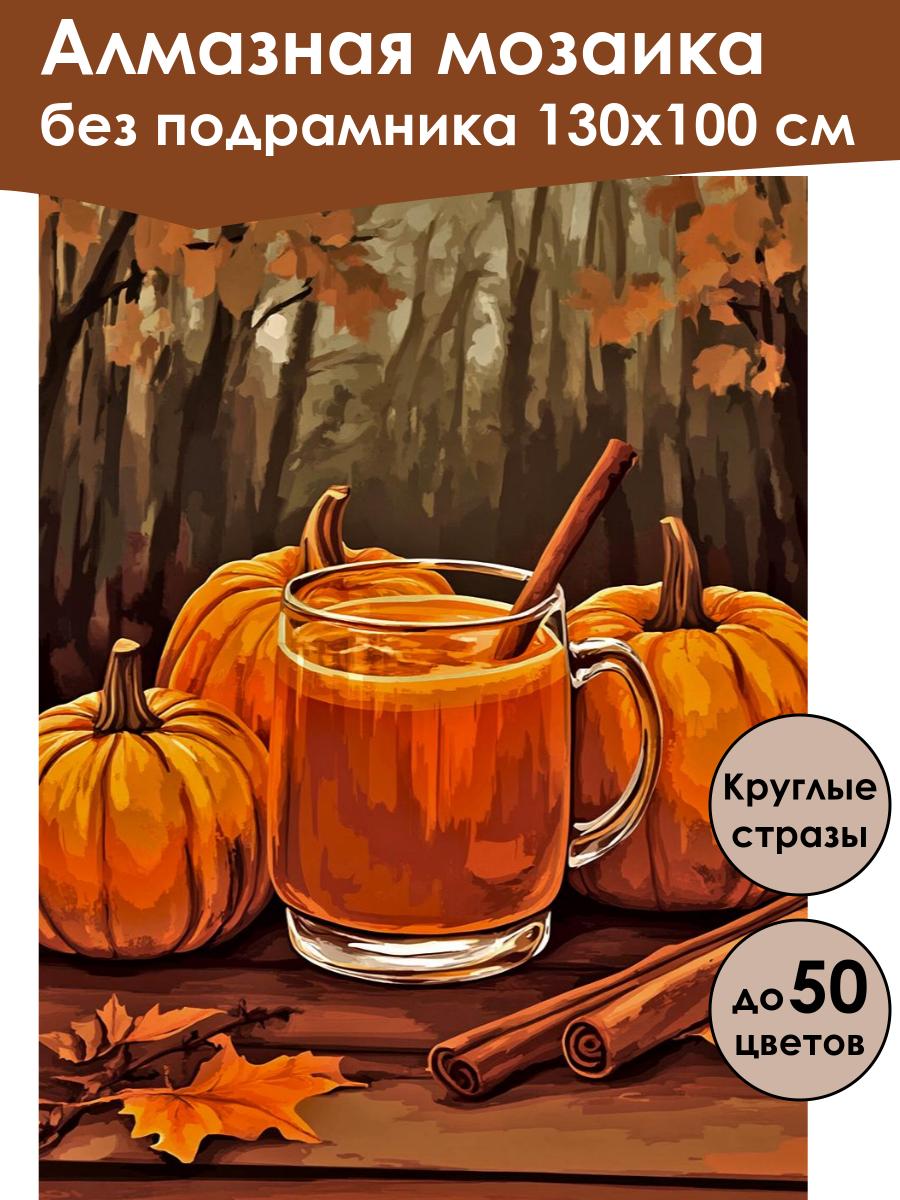 Алмазная мозаика
без подрамника 130х100 см

Круглые стразы

до 50 цветов