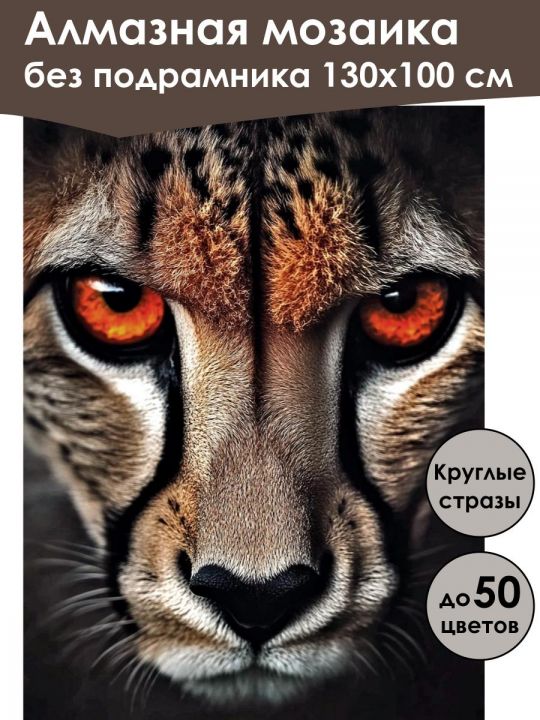 Алмазная мозаика
без подрамника 130х100 см

Круглые стразы

до 50 цветов