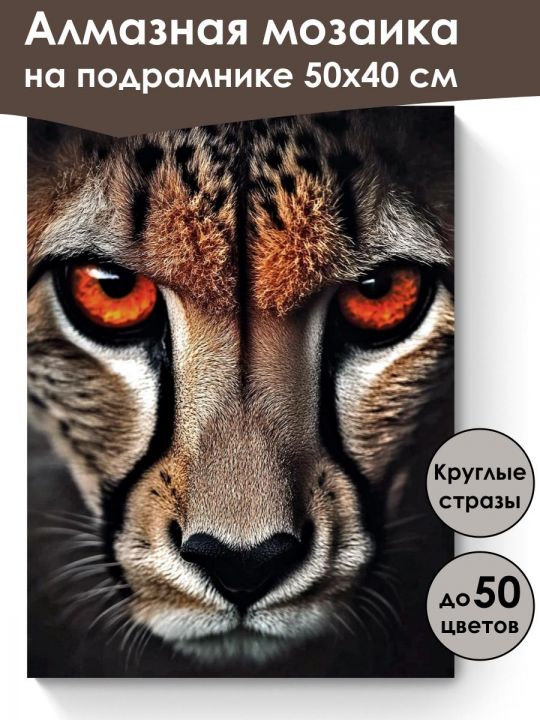 Алмазная мозаика
на подрамнике 50х40 см

Круглые стразы

до 50 цветов