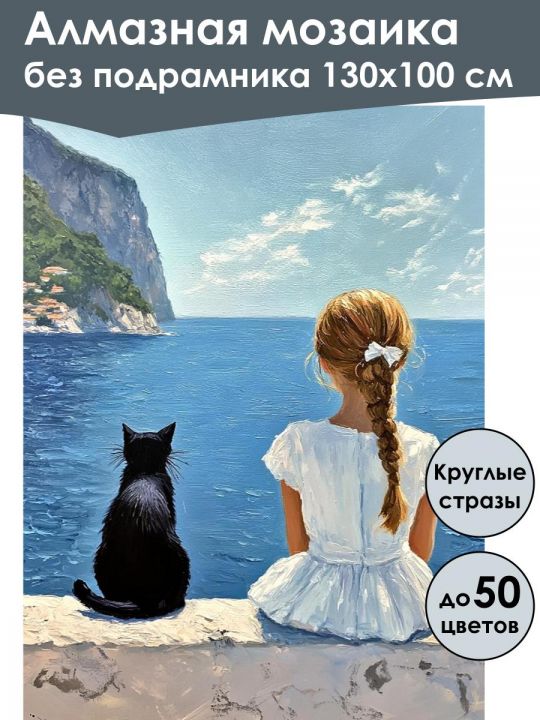 Алмазная мозаика
без подрамника 130х100 см

Круглые стразы

до 50 цветов