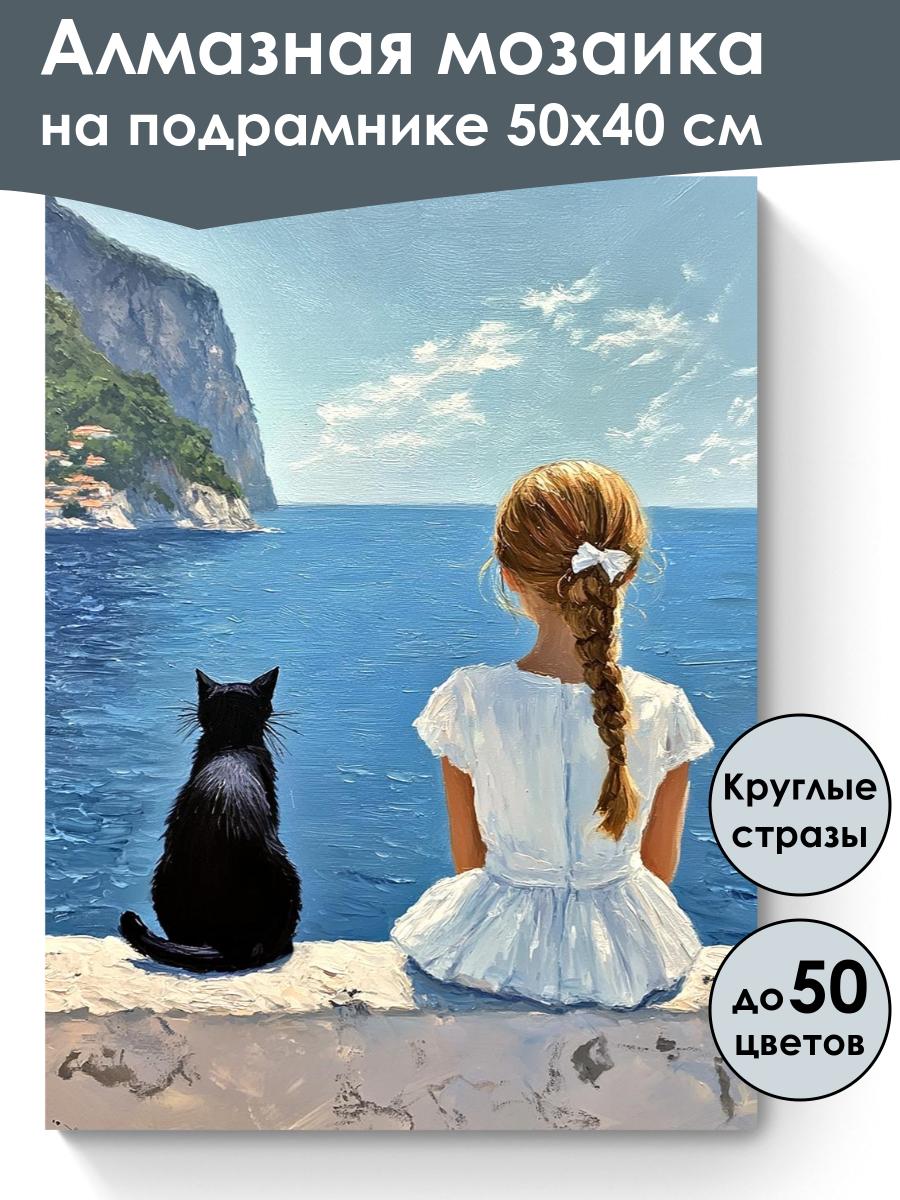 Алмазная мозаика на подрамнике 50х40 см

Круглые стразы

до 50 цветов