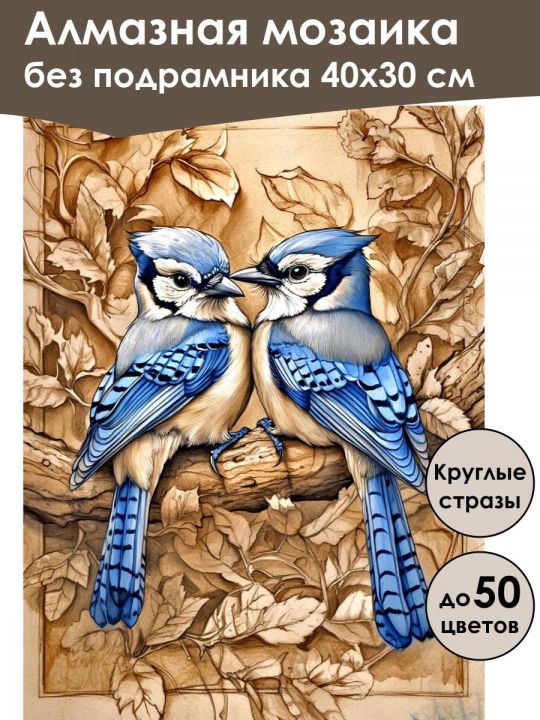 Алмазная мозаика
без подрамника 40х30 см

Круглые стразы

до 50 цветов