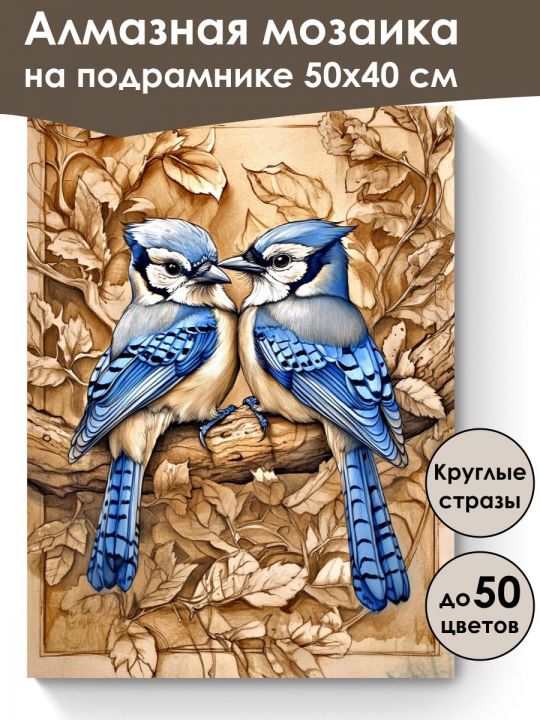 Алмазная мозаика на подрамнике 50х40 см

Круглые стразы

до 50 цветов