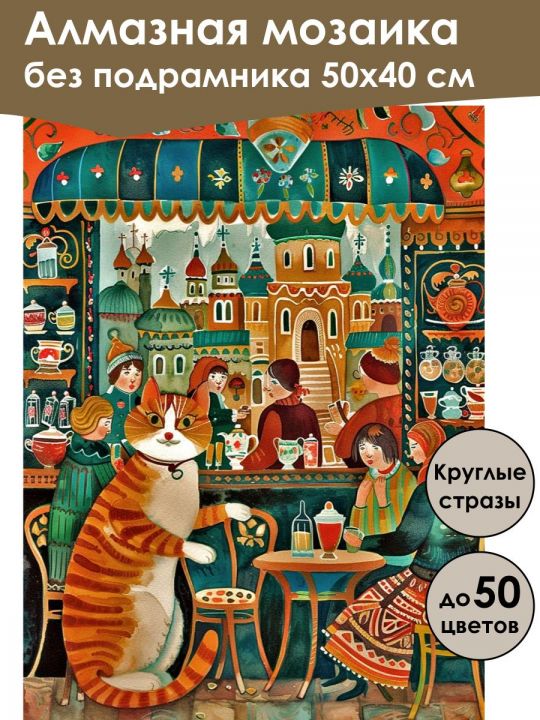 Алмазная мозаика без подрамника 50х40 см

Круглые стразы

до 50 цветов