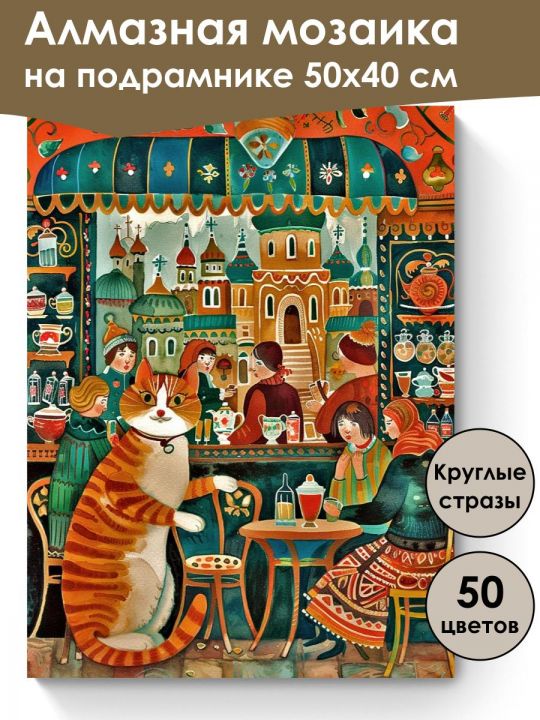 Алмазная мозаика на подрамнике 50х40 см

Круглые стразы

50 цветов