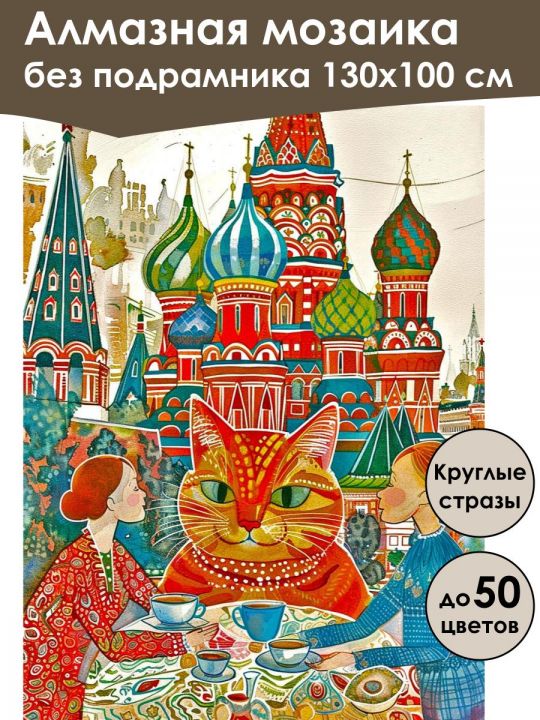 Алмазная мозаика
без подрамника 130х100 см

Круглые стразы

до 50 цветов