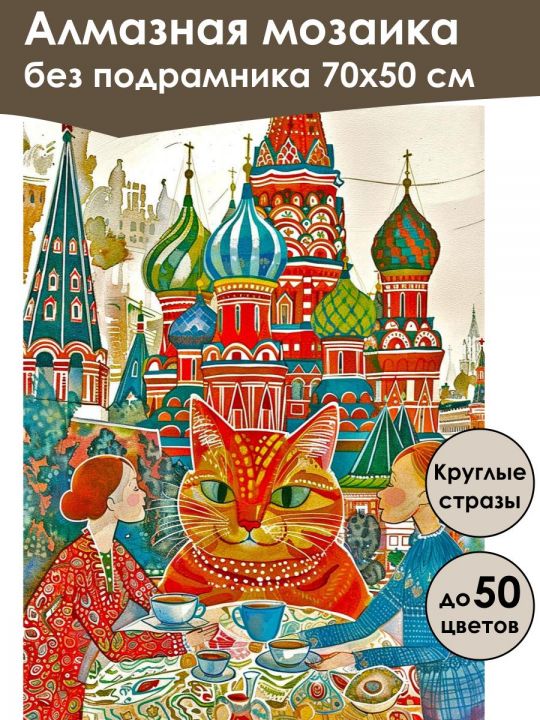 Алмазная мозаика
без подрамника 70х50 см

Круглые стразы

до 50 цветов