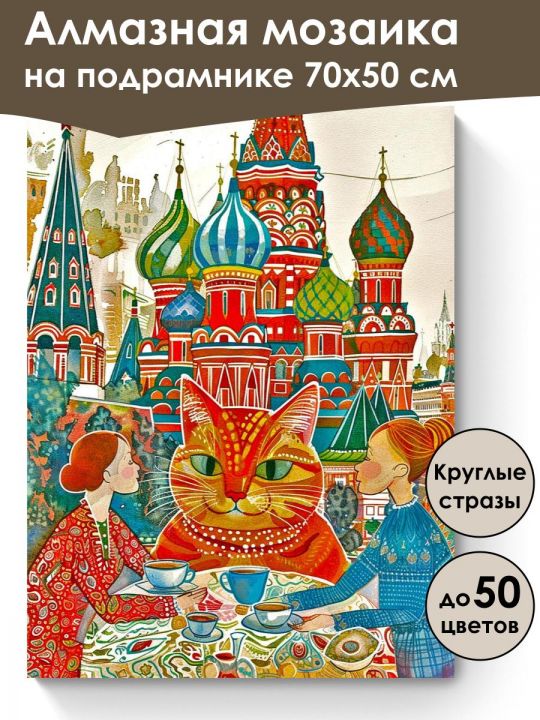 Алмазная мозаика
на подрамнике 70х50 см

Круглые стразы

до 50 цветов