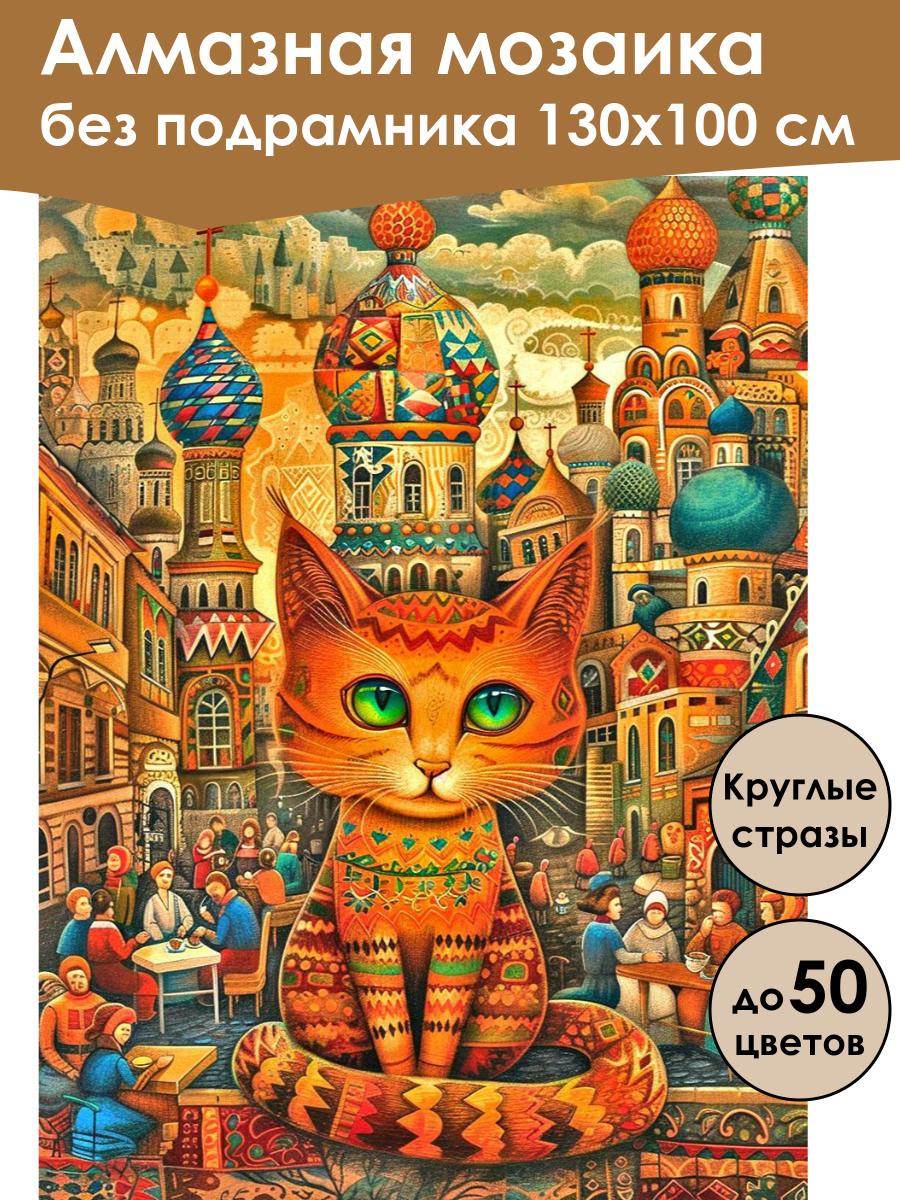 Алмазная мозаика без подрамника 130х100 см

Круглые стразы

до 50 цветов