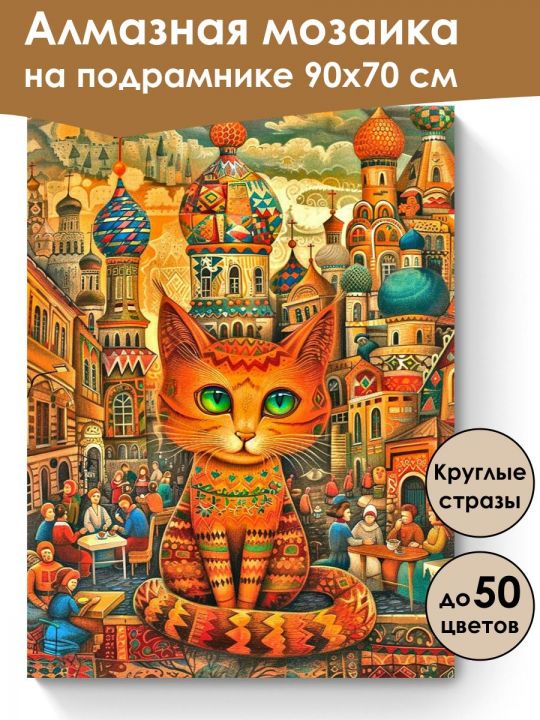 Алмазная мозаика
на подрамнике 90х70 см

Круглые стразы

до 50 цветов