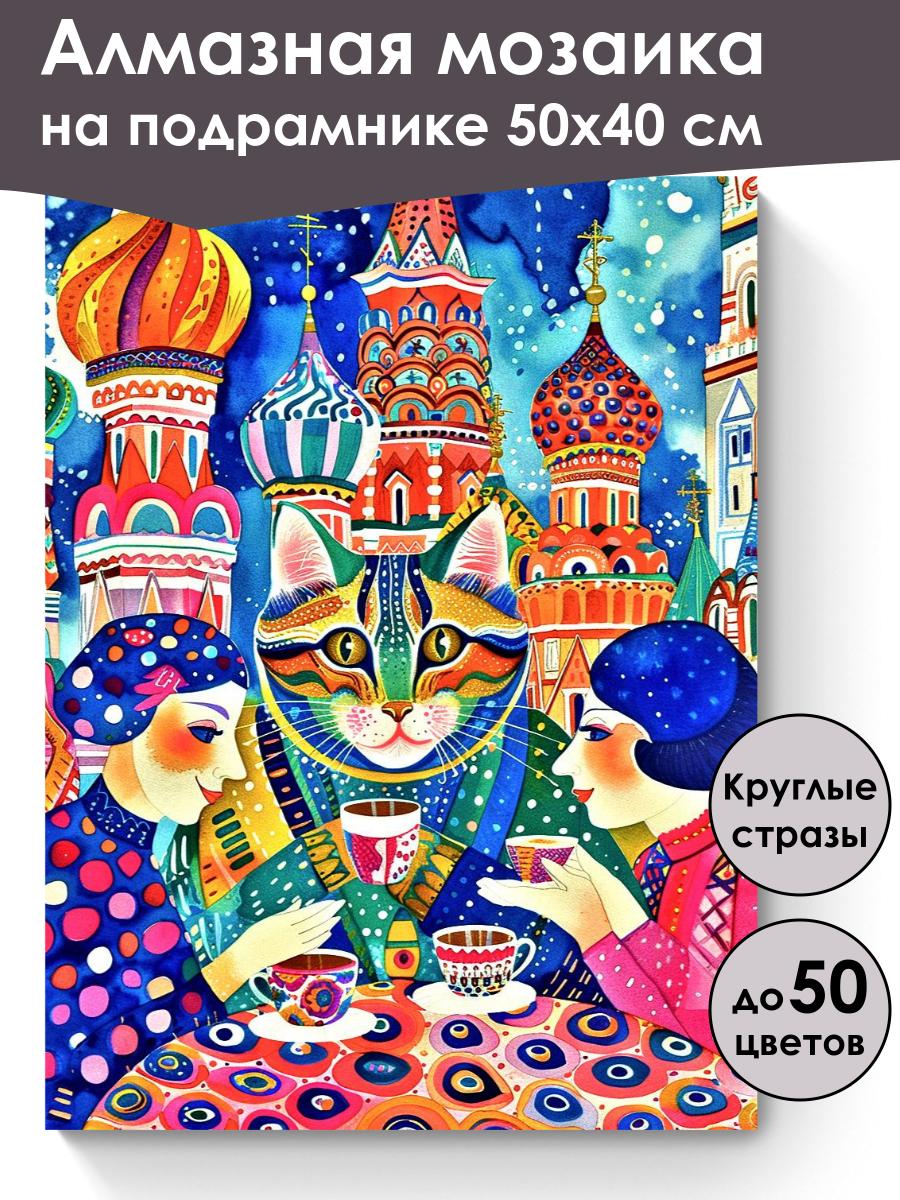 Алмазная мозаика на подрамнике 50х40 см

Круглые стразы

до 50 цветов